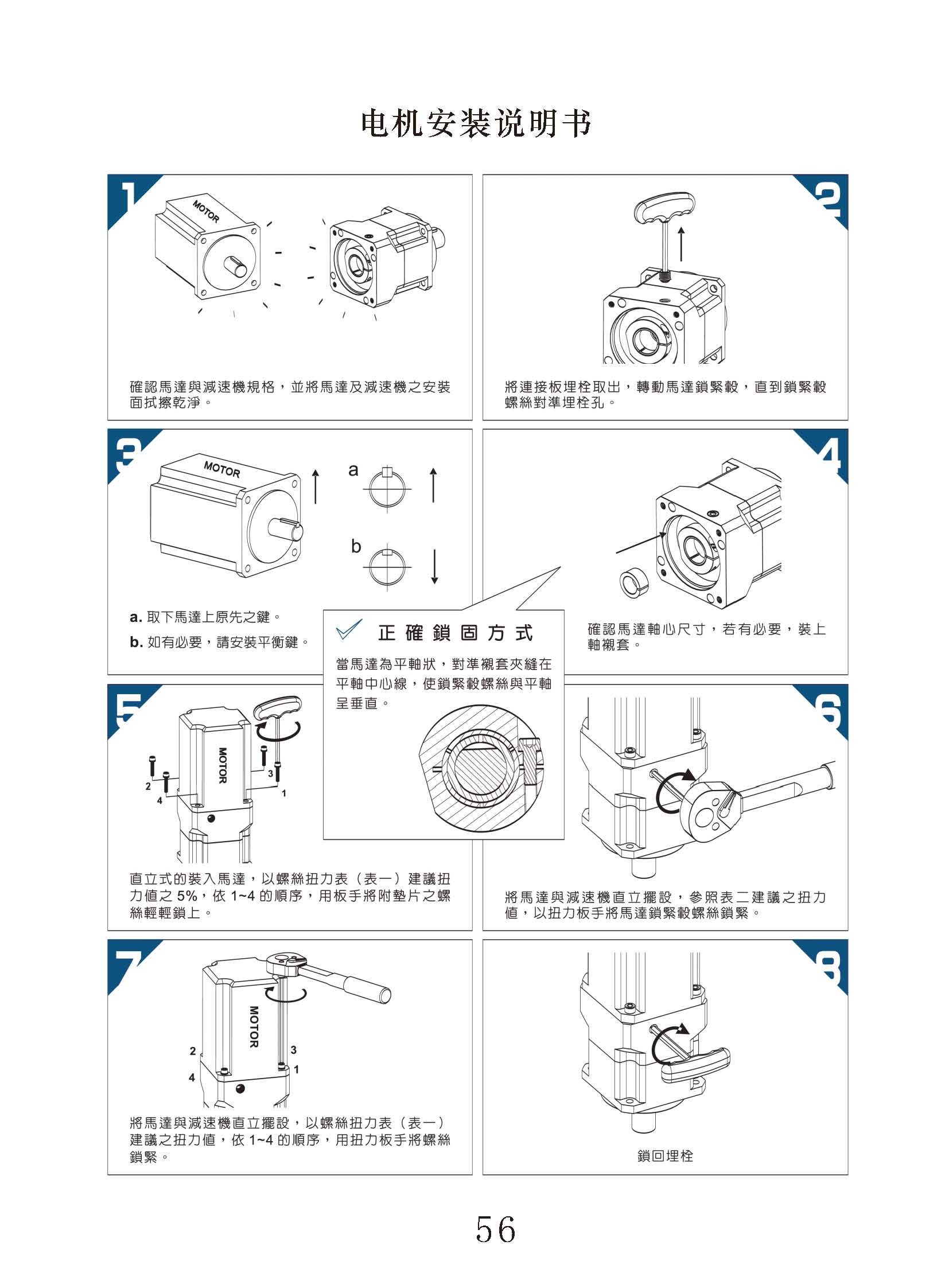 电机安装说明书

1

MOTOR

確認馬達與減速機規格，並將馬達及減速機之安裝面拭擦乾淨。

2

將連接板埋栓取出，轉動馬達鎖緊轂，直到鎖緊轂螺絲對準埋栓孔。

3

MOTOR

a

b

a. 取下馬達上原先之鍵。

b. 如有必要，請安裝平衡鍵。

4

確認馬達軸心尺寸，若有必要，裝上軸襯套。

正確鎖固方式

當馬達為平軸狀，對準襯套夾縫在平軸中心線，使鎖緊轂螺絲與平軸呈垂直。

5

MOTOR

2

4

3

1

直立式的裝入馬達，以螺絲扭力表（表一）建議扭力值之 5%，依 1~4 的順序，用板手將附墊片之螺絲輕輕鎖上。

6

將馬達與減速機直立擺設，參照表二建議之扭力值，以扭力板手將馬達鎖緊轂螺絲鎖緊。

7

MOTOR

2

4

3

1

將馬達與減速機直立擺設，以螺絲扭力表（表一）建議之扭力值，依 1~4 的順序，用扭力板手將螺絲鎖緊。

8

鎖回埋栓

56